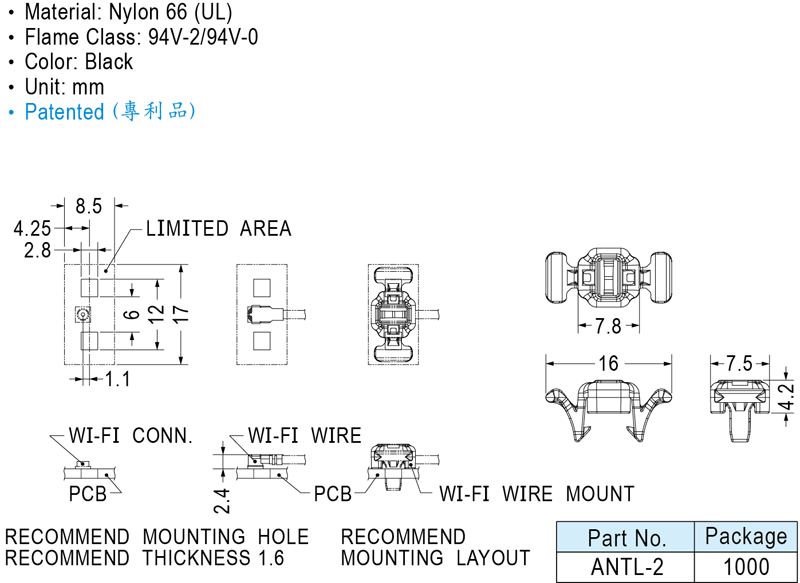 • Material: Nylon 66 (UL)
• Flame Class: 94V-2/94V-0
• Color: Black
• Unit: mm
• Patented (專利品)

8.5
4.25
2.8
LIMITED AREA
6
12
17
1.1

7.8
16
7.5
4.2

WI-FI CONN.
PCB
WI-FI WIRE
2.4
PCB
WI-FI WIRE MOUNT

RECOMMEND MOUNTING HOLE
RECOMMEND THICKNESS 1.6

RECOMMEND
MOUNTING LAYOUT

| Part No. | Package |
|---|---|
| ANTL-2 | 1000 |